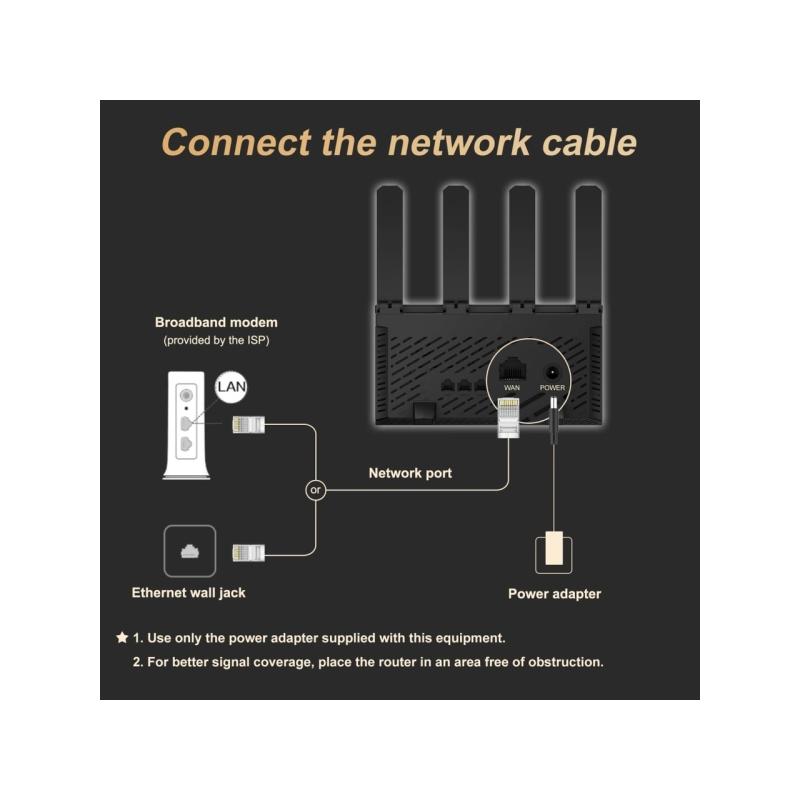 Connect the network cable

Broadband modem
(provided by the ISP)

LAN

WAN POWER

or

Network port

Ethernet wall jack

Power adapter

★ 1. Use only the power adapter supplied with this equipment.
2. For better signal coverage, place the router in an area free of obstruction.